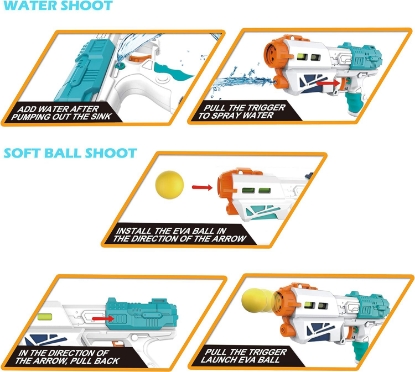 WATER SHOOT

ADD WATER AFTER PUMPING OUT THE SINK

PULL THE TRIGGER TO SPRAY WATER

SOFT BALL SHOOT

INSTALL THE EVA BALL IN THE DIRECTION OF THE ARROW

IN THE DIRECTION OF THE ARROW, PULL BACK

PULL THE TRIGGER LAUNCH EVA BALL