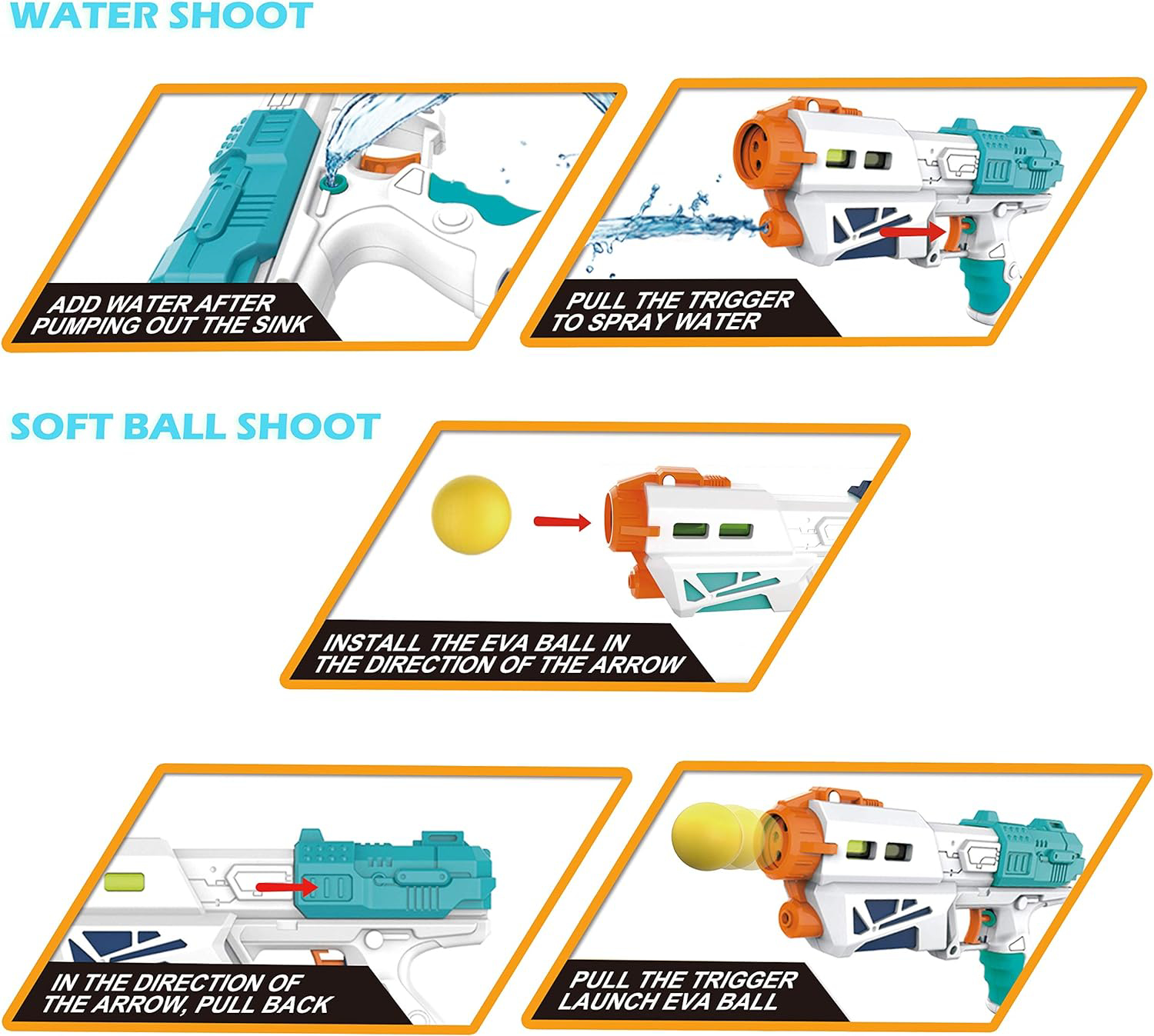 WATER SHOOT

ADD WATER AFTER PUMPING OUT THE SINK

PULL THE TRIGGER TO SPRAY WATER

SOFT BALL SHOOT

INSTALL THE EVA BALL IN THE DIRECTION OF THE ARROW

IN THE DIRECTION OF THE ARROW, PULL BACK

PULL THE TRIGGER LAUNCH EVA BALL