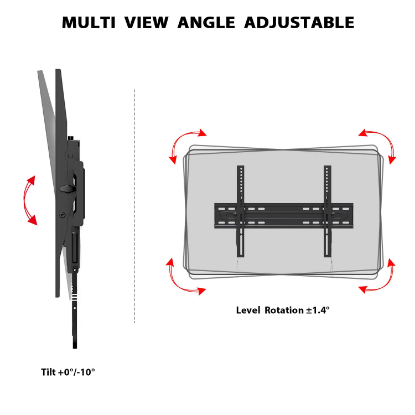 MULTI VIEW ANGLE ADJUSTABLE

Level Rotation ±1.4°

Tilt +0°/-10°