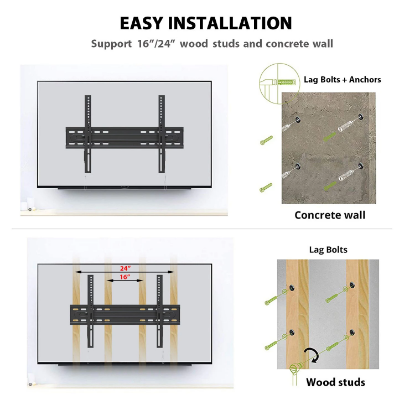 EASY INSTALLATION

Support 16"/24" wood studs and concrete wall

Lag Bolts + Anchors

Concrete wall

24"

16"

Lag Bolts

Wood studs