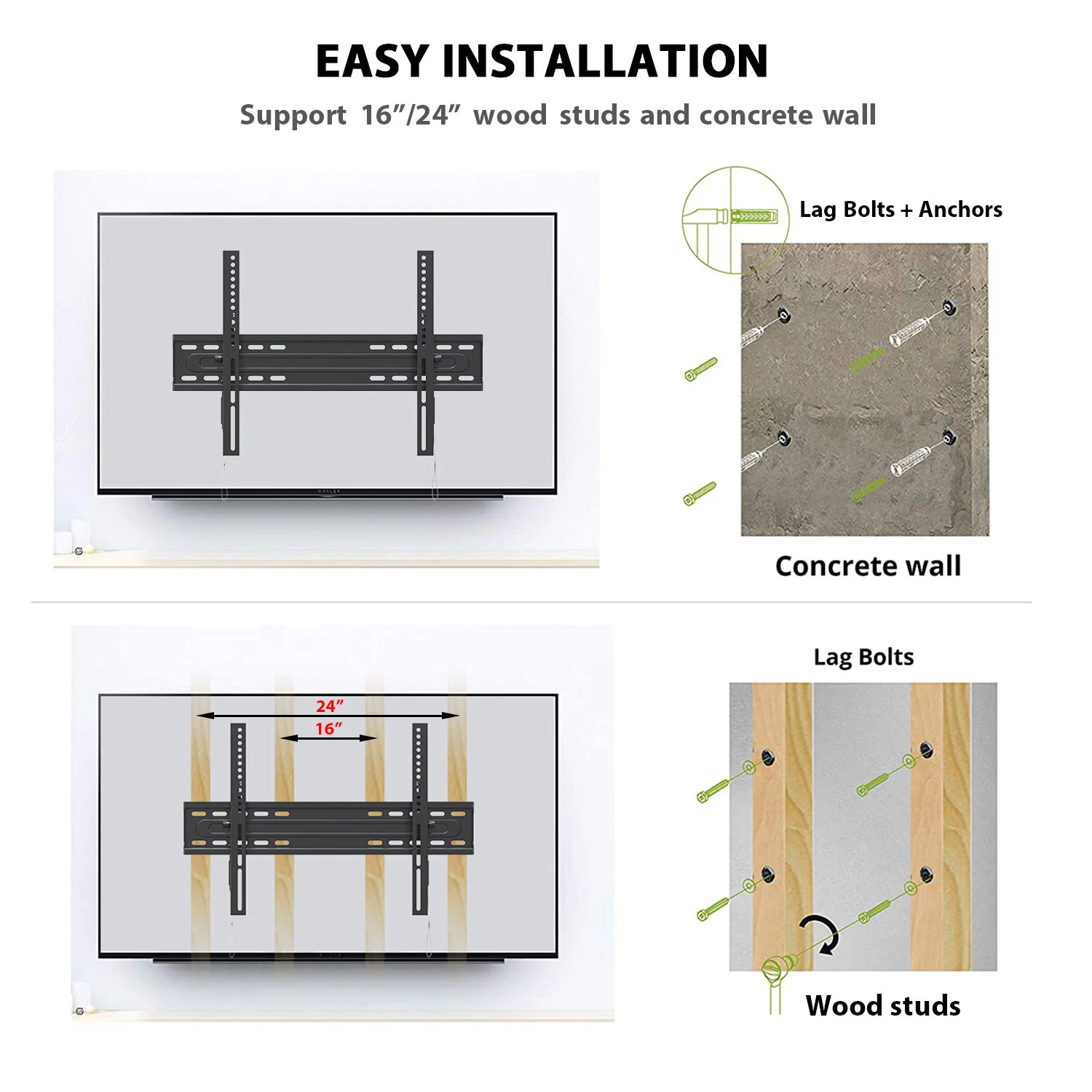 EASY INSTALLATION

Support 16”/24” wood studs and concrete wall

Lag Bolts + Anchors

Concrete wall

24”

16”

Lag Bolts

Wood studs