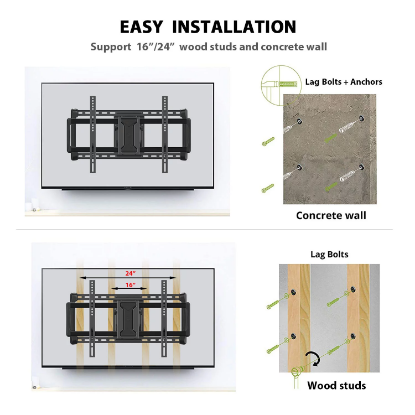 EASY INSTALLATION

Support 16"/24" wood studs and concrete wall

Lag Bolts + Anchors

Concrete wall

24"

16"

Lag Bolts

Wood studs