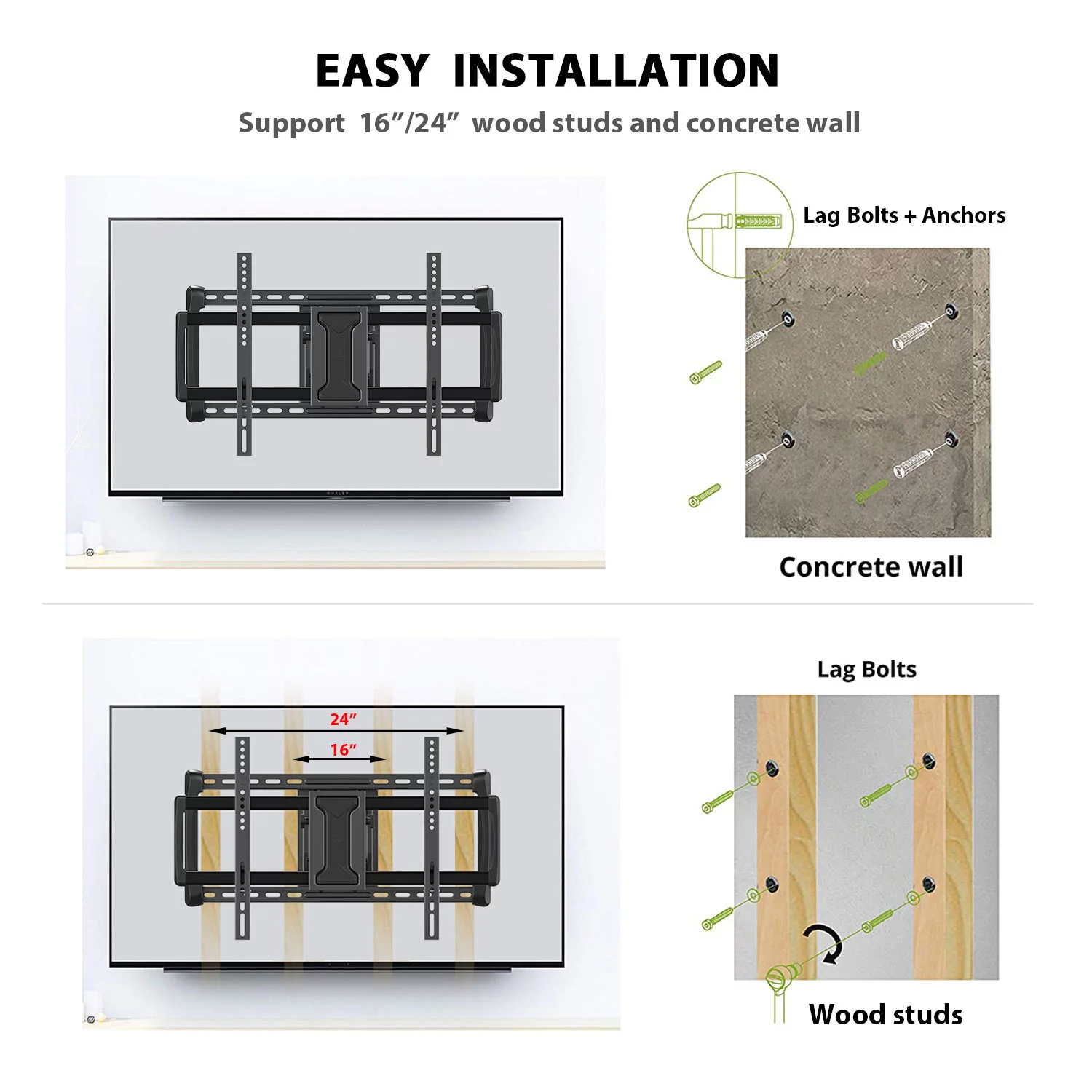 EASY INSTALLATION

Support 16”/24” wood studs and concrete wall

Lag Bolts + Anchors

Concrete wall

24”

16”

Lag Bolts

Wood studs