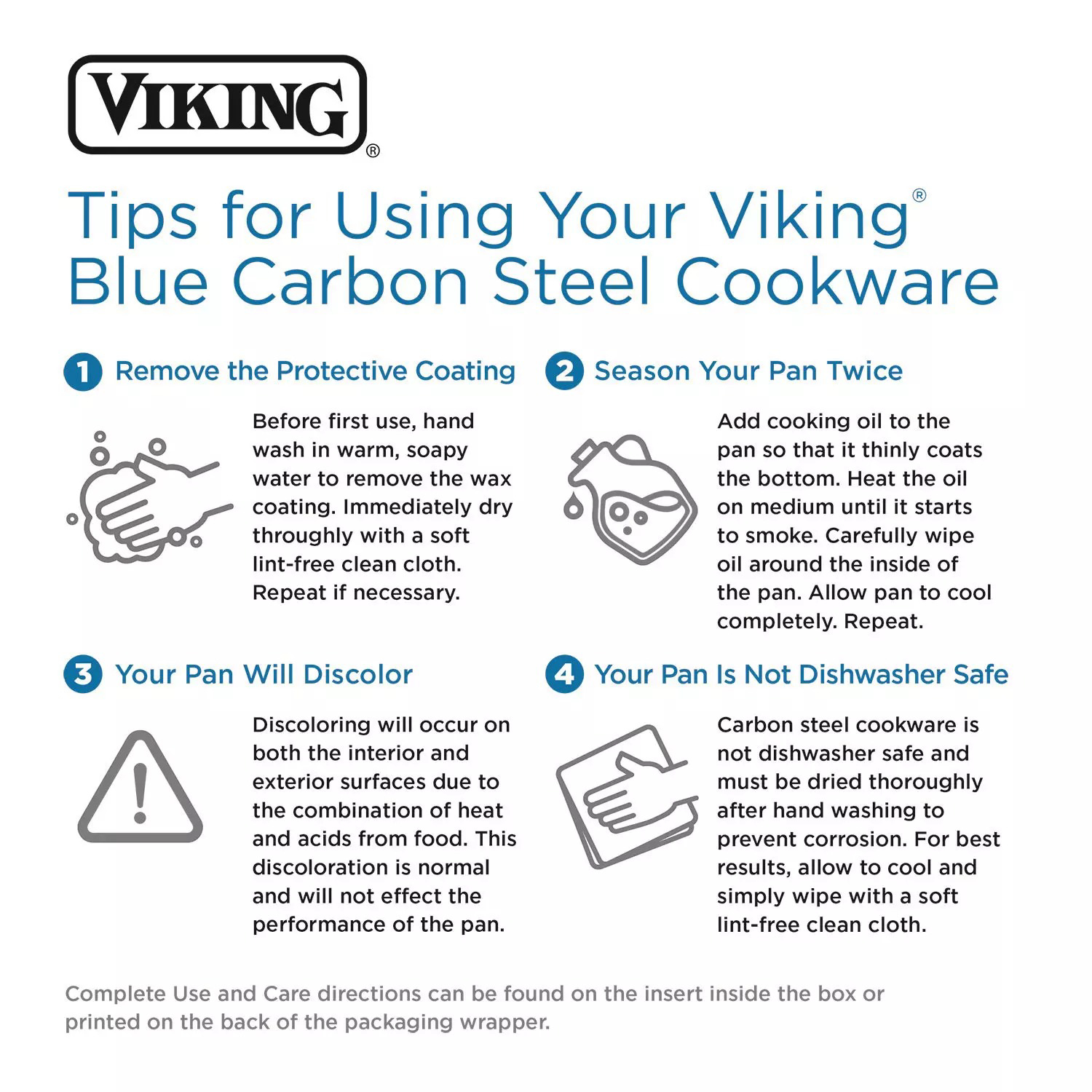 VIKING®

Tips for Using Your Viking® Blue Carbon Steel Cookware

1 Remove the Protective Coating

Before first use, hand wash in warm, soapy water to remove the wax coating. Immediately dry throughly with a soft lint-free clean cloth. Repeat if necessary.

2 Season Your Pan Twice

Add cooking oil to the pan so that it thinly coats the bottom. Heat the oil on medium until it starts to smoke. Carefully wipe oil around the inside of the pan. Allow pan to cool completely. Repeat.

3 Your Pan Will Discolor

Discoloring will occur on both the interior and exterior surfaces due to the combination of heat and acids from food. This discoloration is normal and will not effect the performance of the pan.

4 Your Pan Is Not Dishwasher Safe

Carbon steel cookware is not dishwasher safe and must be dried thoroughly after hand washing to prevent corrosion. For best results, allow to cool and simply wipe with a soft lint-free clean cloth.

Complete Use and Care directions can be found on the insert inside the box or printed on the back of the packaging wrapper.