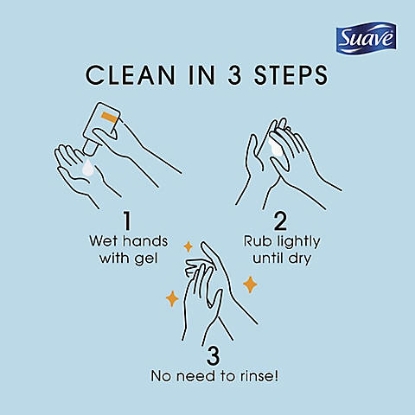 Suave

CLEAN IN 3 STEPS

1
Wet hands with gel

2
Rub lightly until dry

3
No need to rinse!