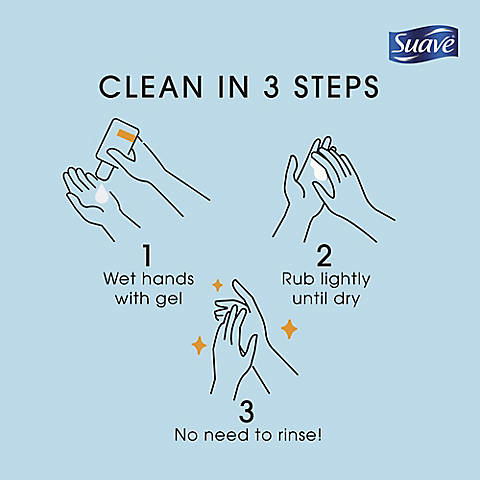 Suave

CLEAN IN 3 STEPS

1
Wet hands with gel

2
Rub lightly until dry

3
No need to rinse!