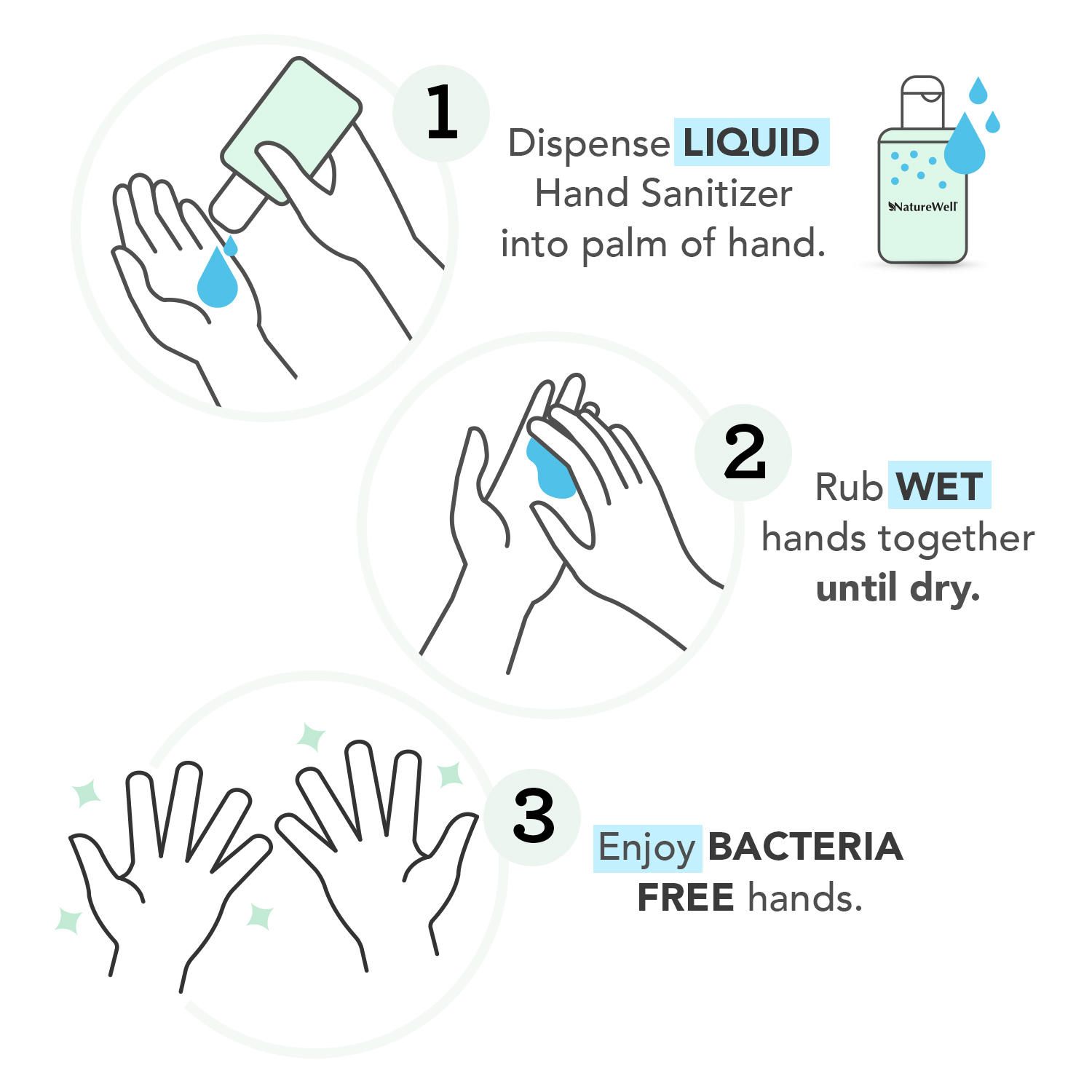 1

Dispense LIQUID Hand Sanitizer into palm of hand.

NatureWell

2

Rub WET hands together until dry.

3

Enjoy BACTERIA FREE hands.